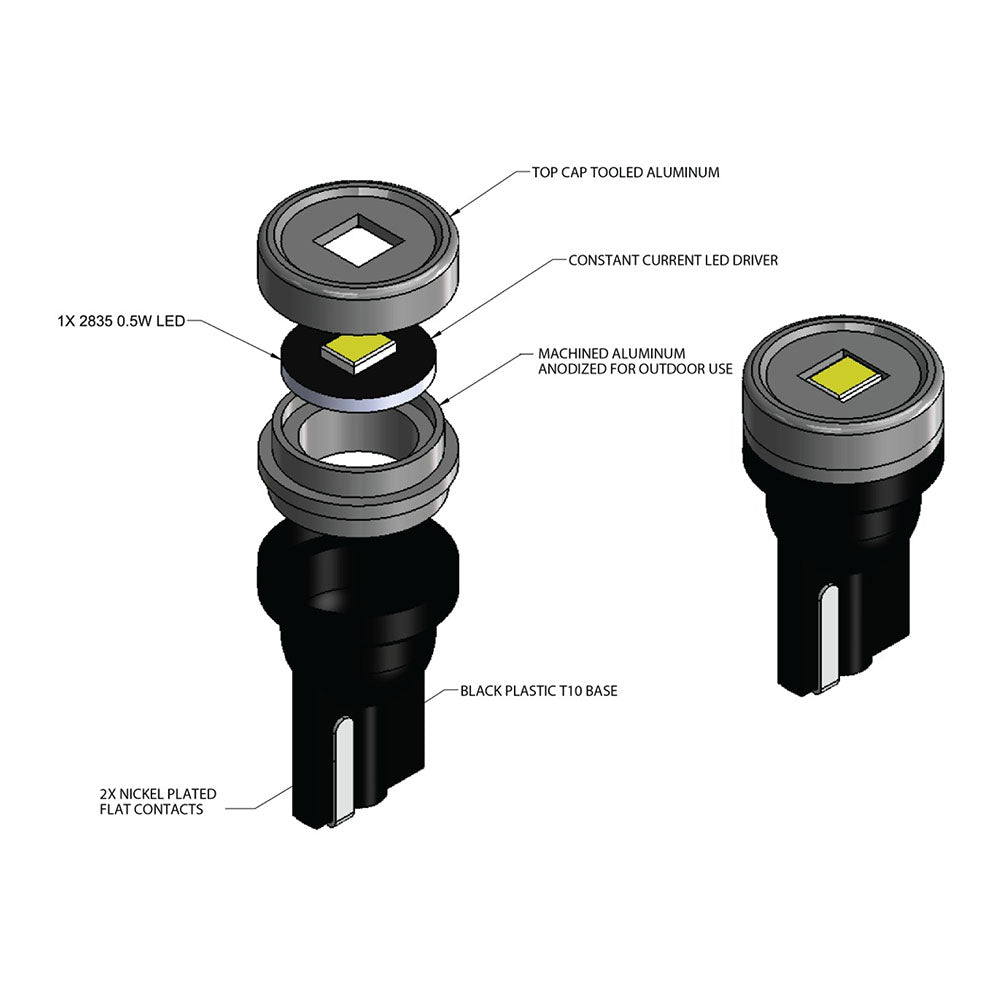 TOP CAP TOOLED ALUMINUM

CONSTANT CURRENT LED DRIVER

1X 2835 0.5W LED

MACHINED ALUMINUM
ANODIZED FOR OUTDOOR USE

BLACK PLASTIC T10 BASE

2X NICKEL PLATED
FLAT CONTACTS