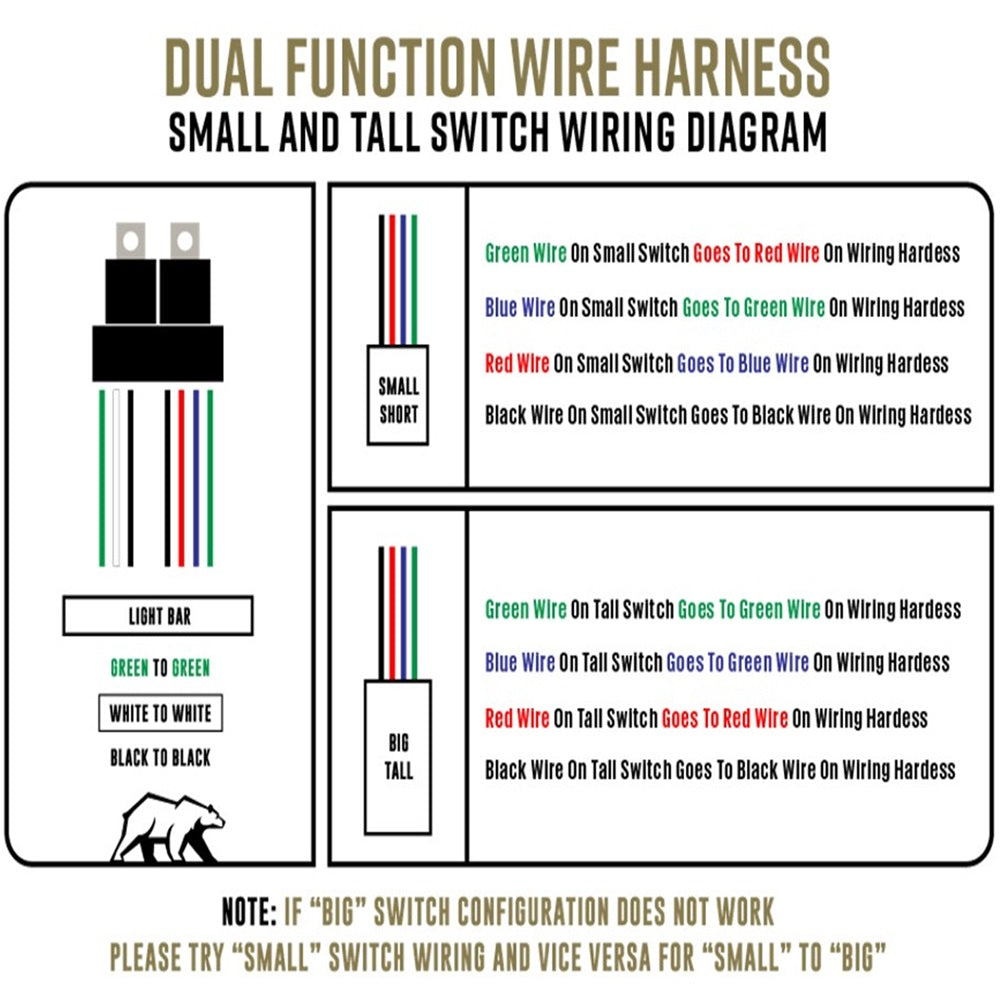 DUAL FUNCTION WIRE HARNESS
SMALL AND TALL SWITCH WIRING DIAGRAM

LIGHT BAR

GREEN TO GREEN

WHITE TO WHITE

BLACK TO BLACK

SMALL
SHORT

Green Wire On Small Switch Goes To Red Wire On Wiring Hardess

Blue Wire On Small Switch Goes To Green Wire On Wiring Hardess

Red Wire On Small Switch Goes To Blue Wire On Wiring Hardess

Black Wire On Small Switch Goes To Black Wire On Wiring Hardess

BIG
TALL

Green Wire On Tall Switch Goes To Green Wire On Wiring Hardess

Blue Wire On Tall Switch Goes To Green Wire On Wiring Hardess

Red Wire On Tall Switch Goes To Red Wire On Wiring Hardess

Black Wire On Tall Switch Goes To Black Wire On Wiring Hardess

NOTE: IF "BIG" SWITCH CONFIGURATION DOES NOT WORK
PLEASE TRY "SMALL" SWITCH WIRING AND VICE VERSA FOR "SMALL" TO "BIG"