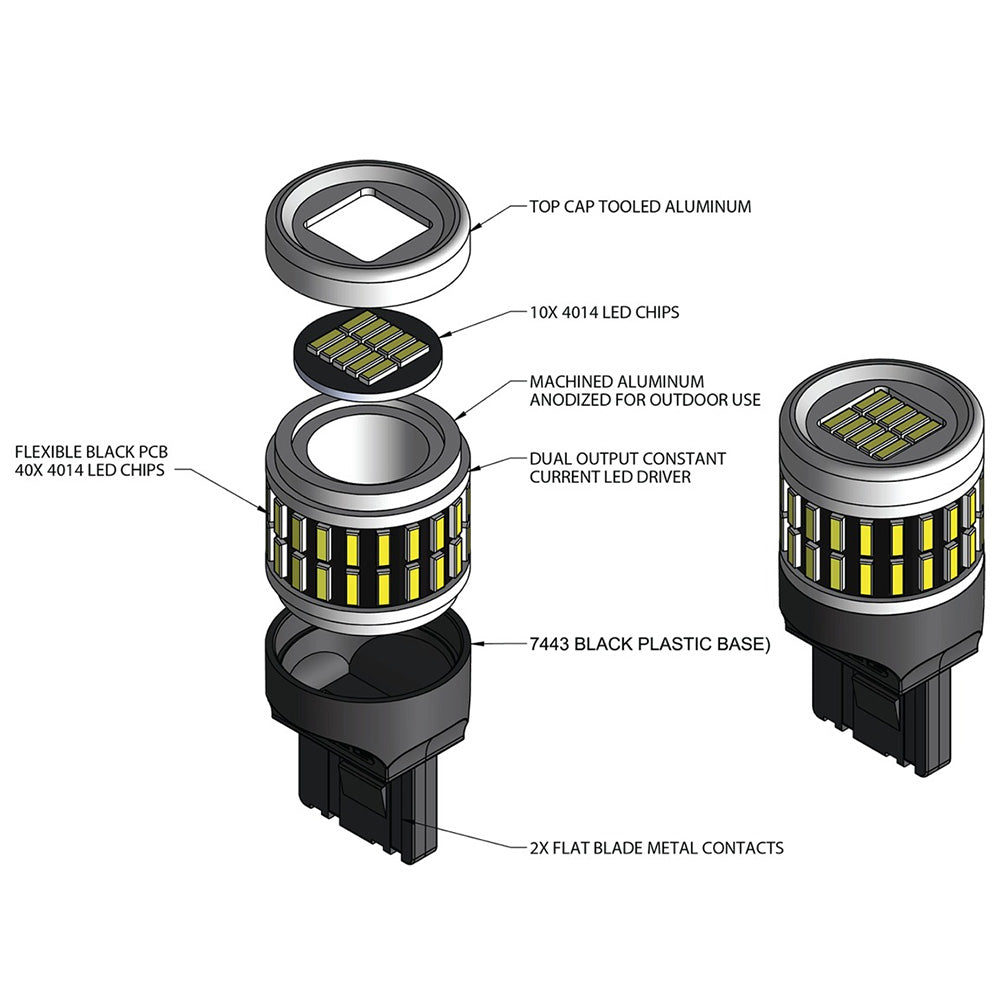 TOP CAP TOOLED ALUMINUM

10X 4014 LED CHIPS

MACHINED ALUMINUM
ANODIZED FOR OUTDOOR USE

FLEXIBLE BLACK PCB
40X 4014 LED CHIPS

DUAL OUTPUT CONSTANT
CURRENT LED DRIVER

7443 BLACK PLASTIC BASE)

2X FLAT BLADE METAL CONTACTS