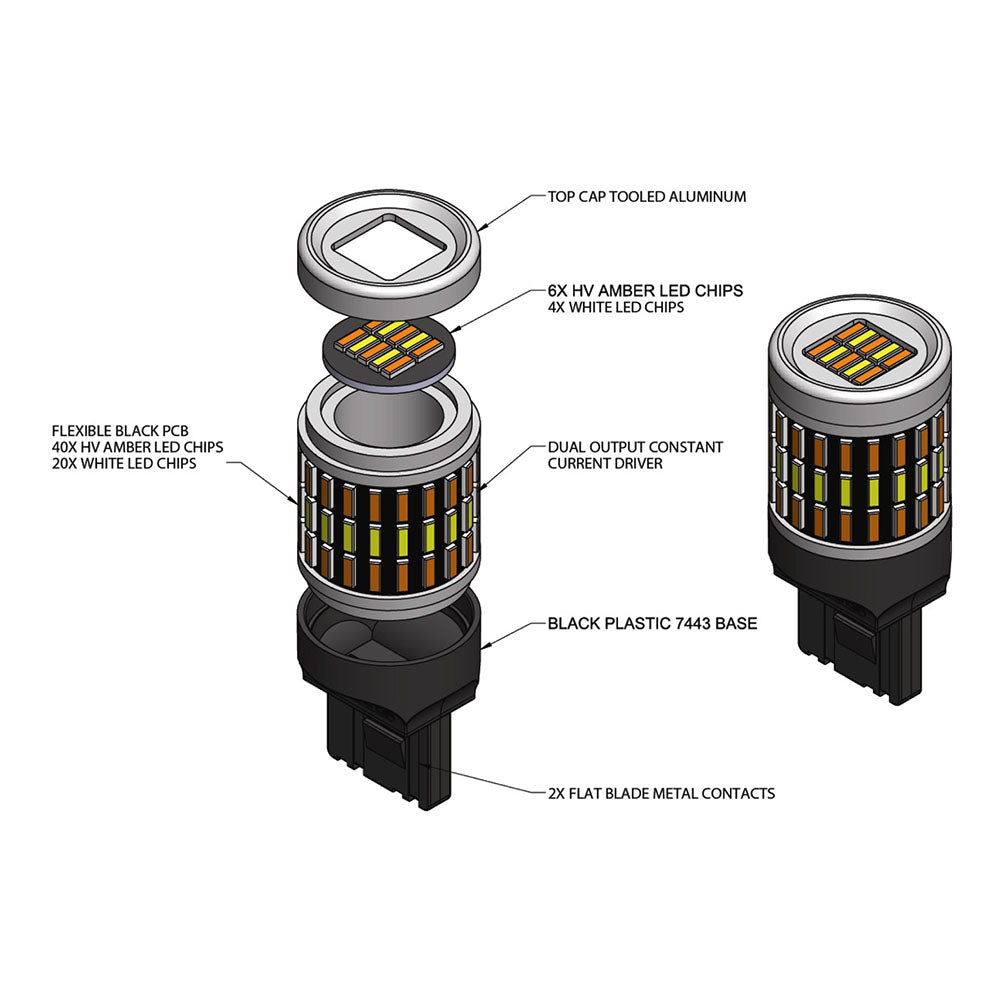 TOP CAP TOOLED ALUMINUM

6X HV AMBER LED CHIPS
4X WHITE LED CHIPS

FLEXIBLE BLACK PCB
40X HV AMBER LED CHIPS
20X WHITE LED CHIPS

DUAL OUTPUT CONSTANT
CURRENT DRIVER

BLACK PLASTIC 7443 BASE

2X FLAT BLADE METAL CONTACTS