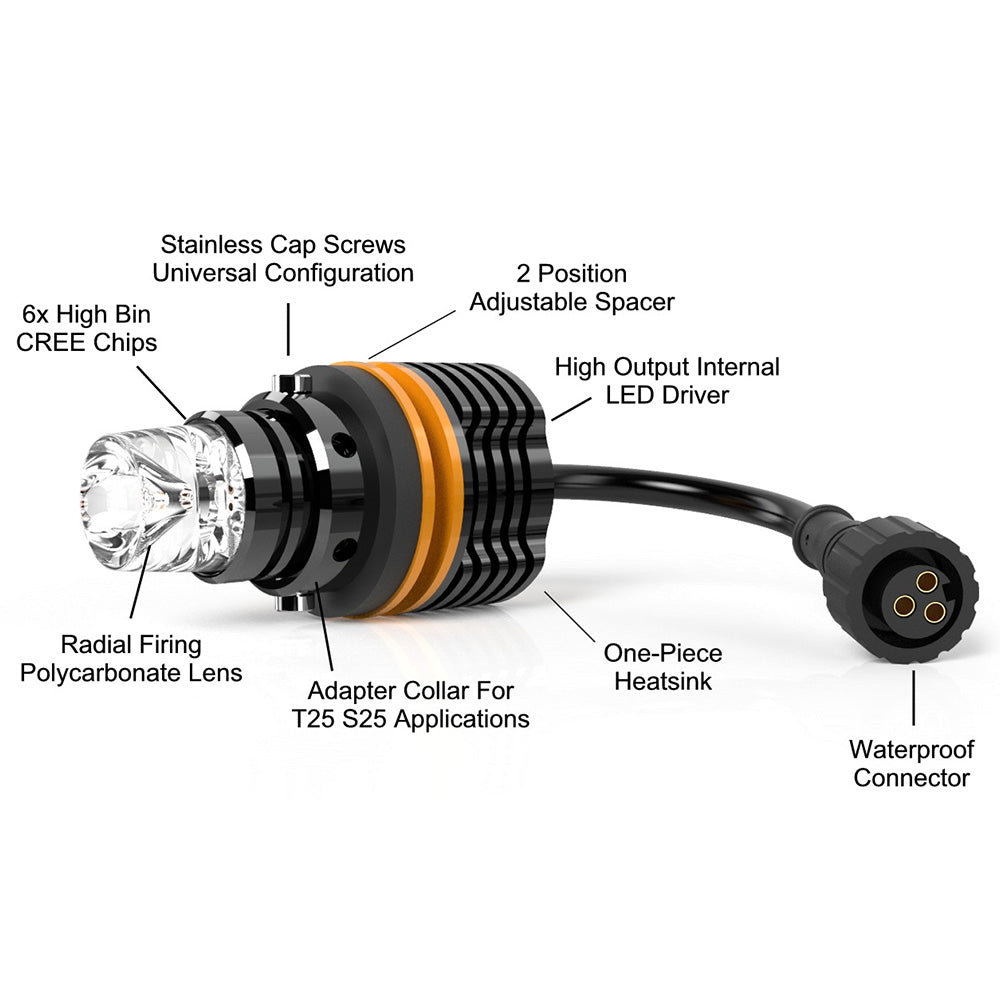 Stainless Cap Screws
Universal Configuration

2 Position
Adjustable Spacer

6x High Bin
CREE Chips

High Output Internal
LED Driver

Radial Firing
Polycarbonate Lens

Adapter Collar For
T25 S25 Applications

One-Piece
Heatsink

Waterproof
Connector