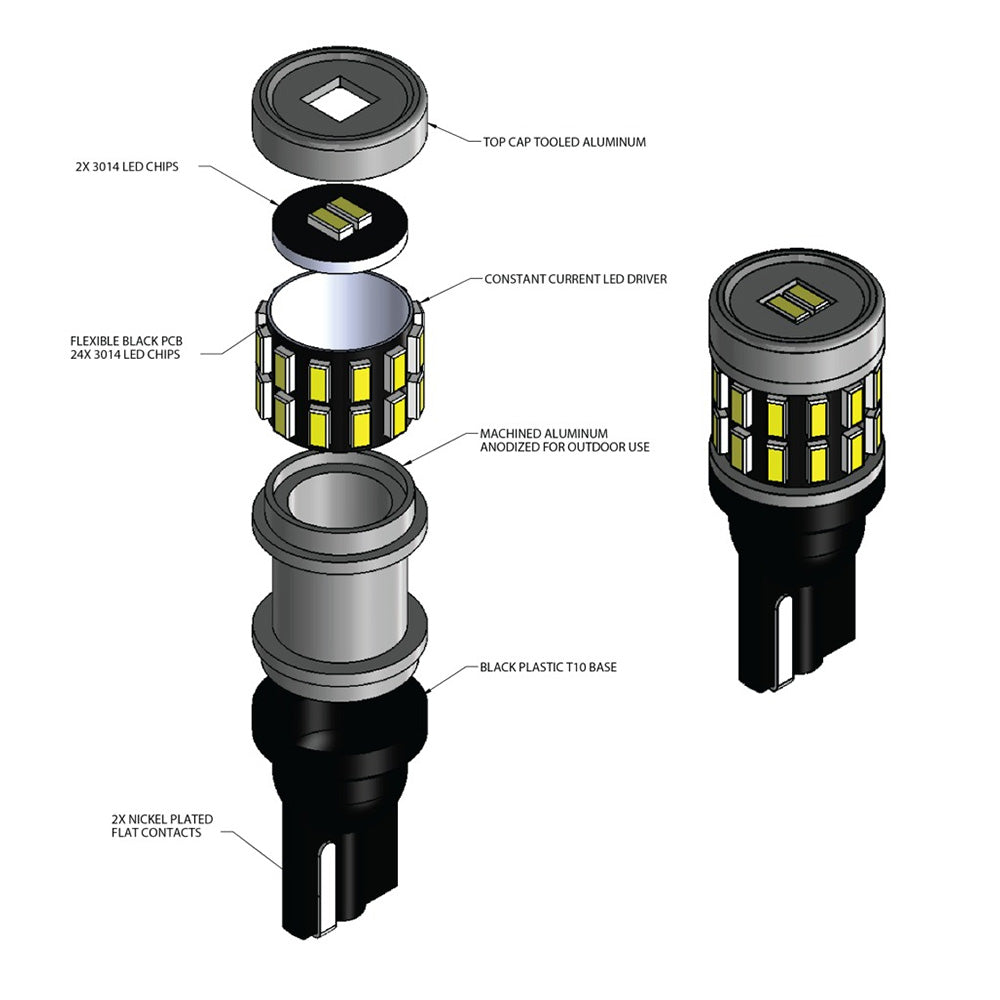 TOP CAP TOOLED ALUMINUM

2X 3014 LED CHIPS

CONSTANT CURRENT LED DRIVER

FLEXIBLE BLACK PCB
24X 3014 LED CHIPS

MACHINED ALUMINUM
ANODIZED FOR OUTDOOR USE

BLACK PLASTIC T10 BASE

2X NICKEL PLATED
FLAT CONTACTS