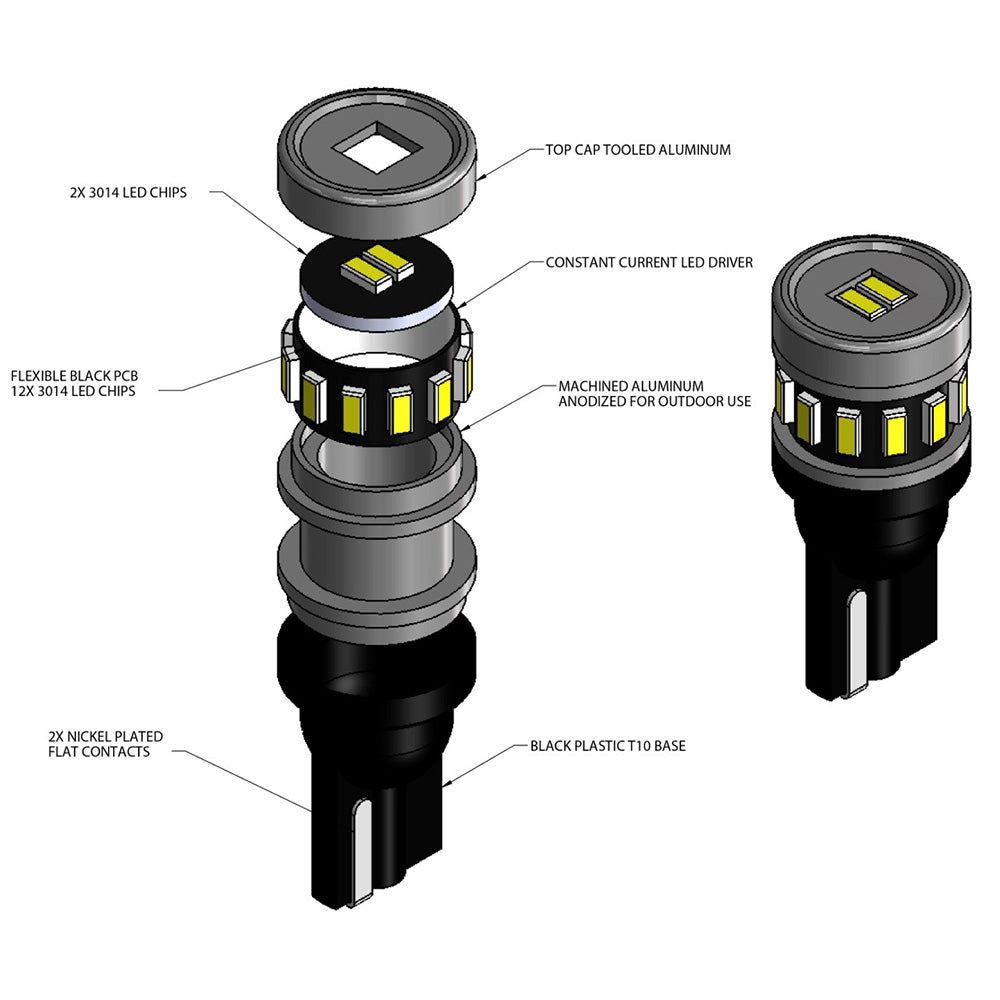 TOP CAP TOOLED ALUMINUM

2X 3014 LED CHIPS

CONSTANT CURRENT LED DRIVER

FLEXIBLE BLACK PCB
12X 3014 LED CHIPS

MACHINED ALUMINUM
ANODIZED FOR OUTDOOR USE

2X NICKEL PLATED
FLAT CONTACTS

BLACK PLASTIC T10 BASE