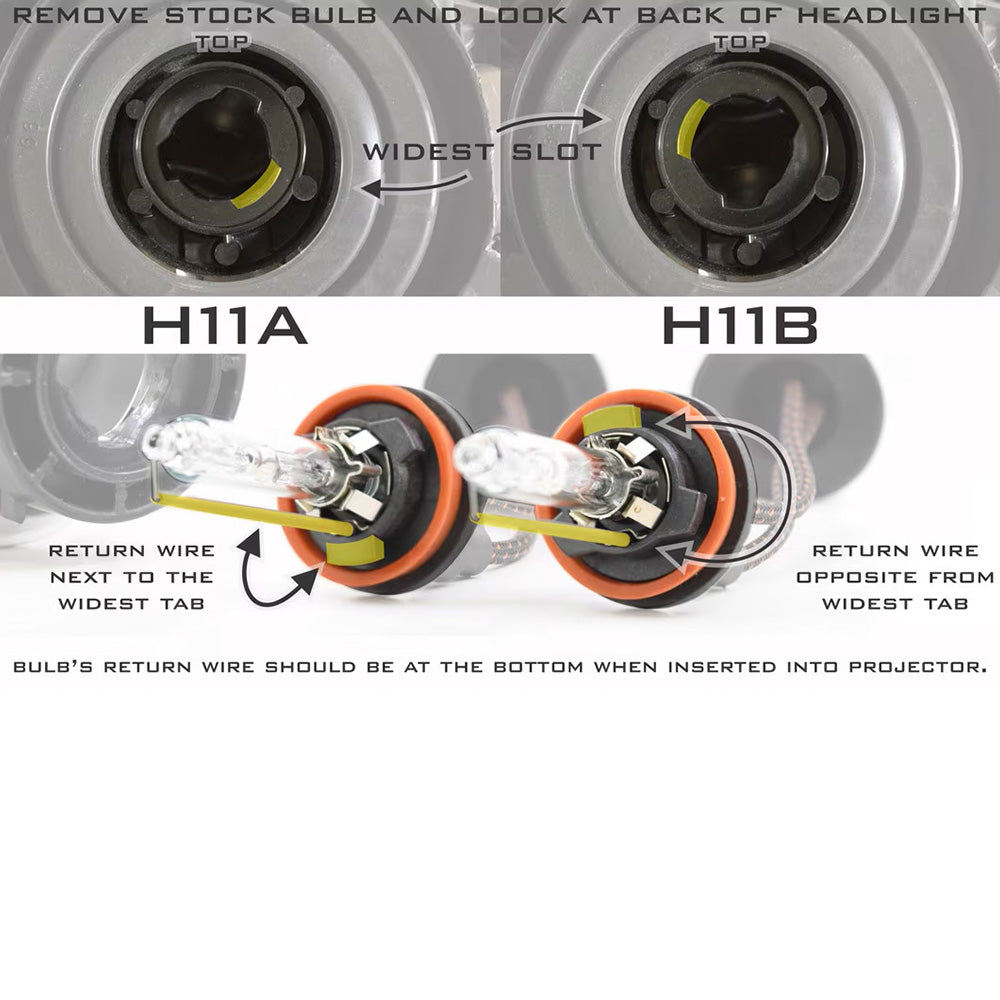 REMOVE STOCK BULB AND LOOK AT BACK OF HEADLIGHT

TOP

TOP

WIDEST SLOT

H11A

H11B

RETURN WIRE NEXT TO THE WIDEST TAB

RETURN WIRE OPPOSITE FROM WIDEST TAB

BULB'S RETURN WIRE SHOULD BE AT THE BOTTOM WHEN INSERTED INTO PROJECTOR.