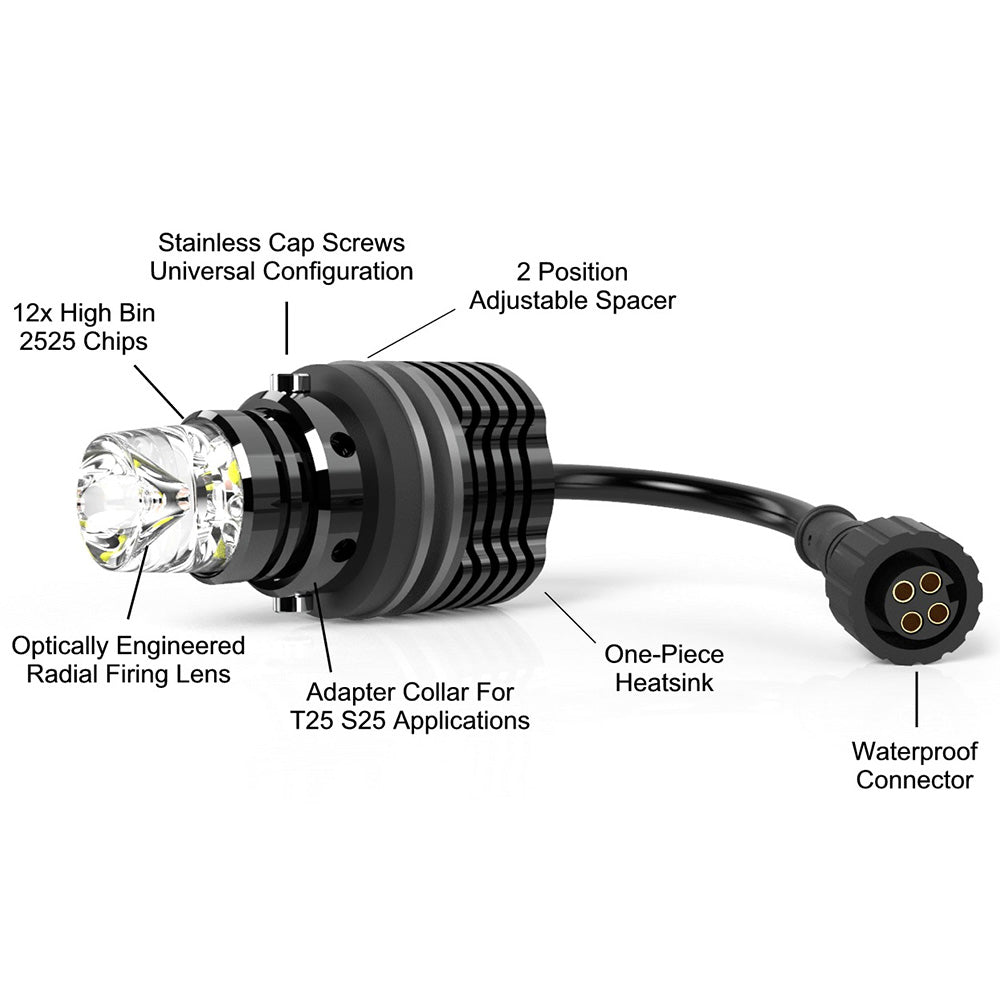 Stainless Cap Screws
Universal Configuration

2 Position
Adjustable Spacer

12x High Bin
2525 Chips

Optically Engineered
Radial Firing Lens

Adapter Collar For
T25 S25 Applications

One-Piece
Heatsink

Waterproof
Connector