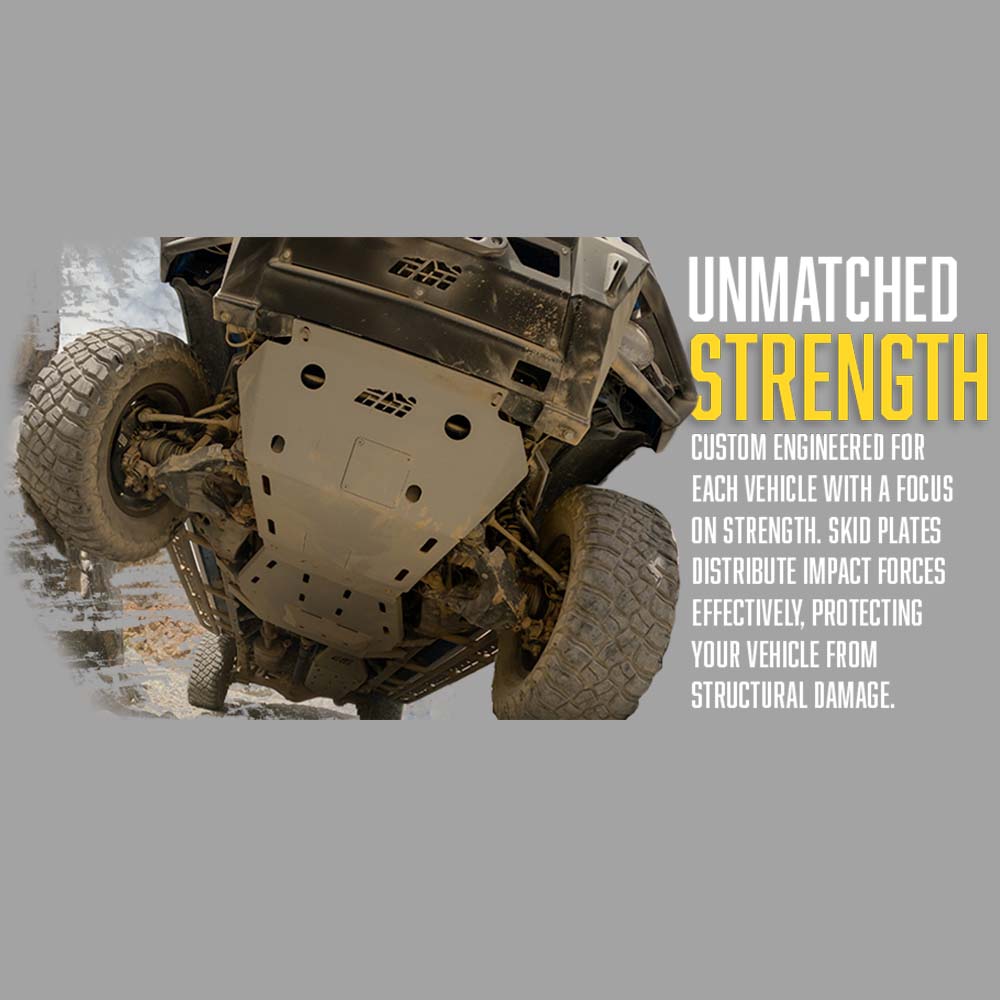 UNMATCHED
STRENGTH

CUSTOM ENGINEERED FOR EACH VEHICLE WITH A FOCUS ON STRENGTH. SKID PLATES DISTRIBUTE IMPACT FORCES EFFECTIVELY, PROTECTING YOUR VEHICLE FROM STRUCTURAL DAMAGE.