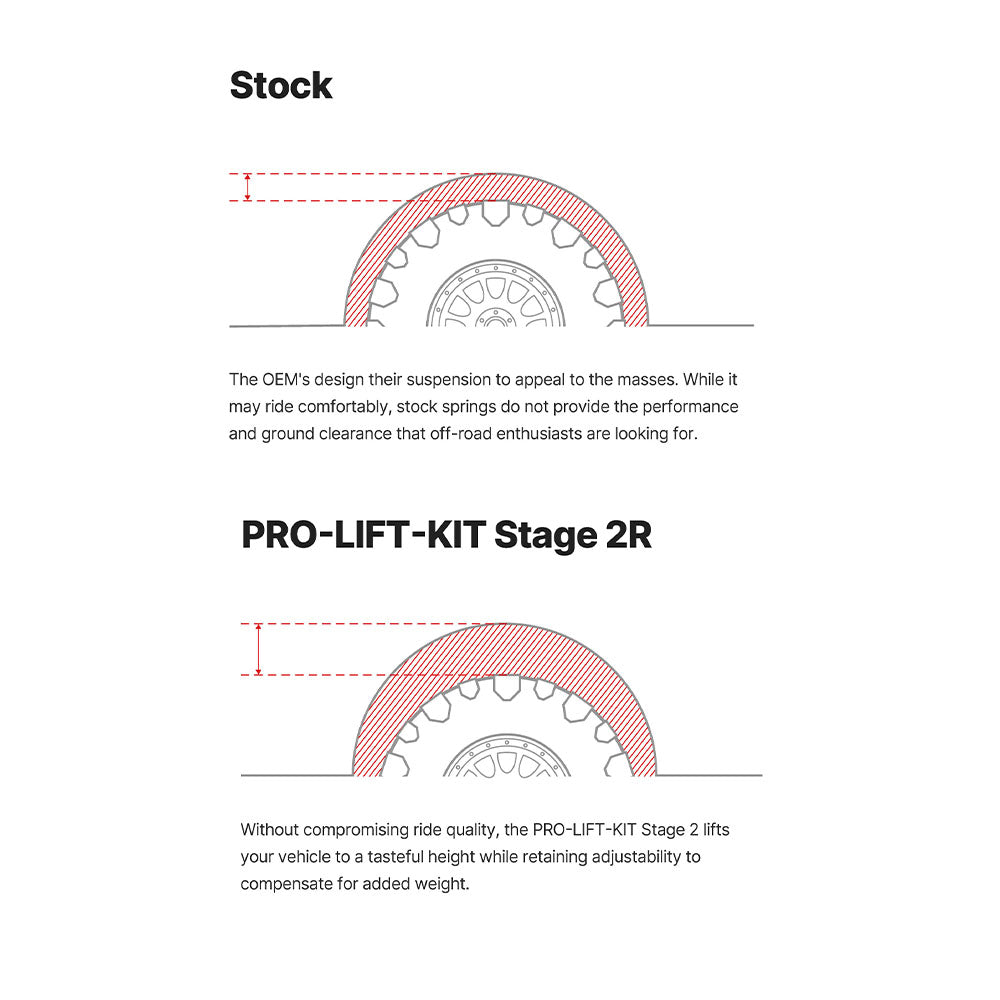 Stock

The OEM's design their suspension to appeal to the masses. While it may ride comfortably, stock springs do not provide the performance and ground clearance that off-road enthusiasts are looking for.

PRO-LIFT-KIT Stage 2R

Without compromising ride quality, the PRO-LIFT-KIT Stage 2 lifts your vehicle to a tasteful height while retaining adjustability to compensate for added weight.