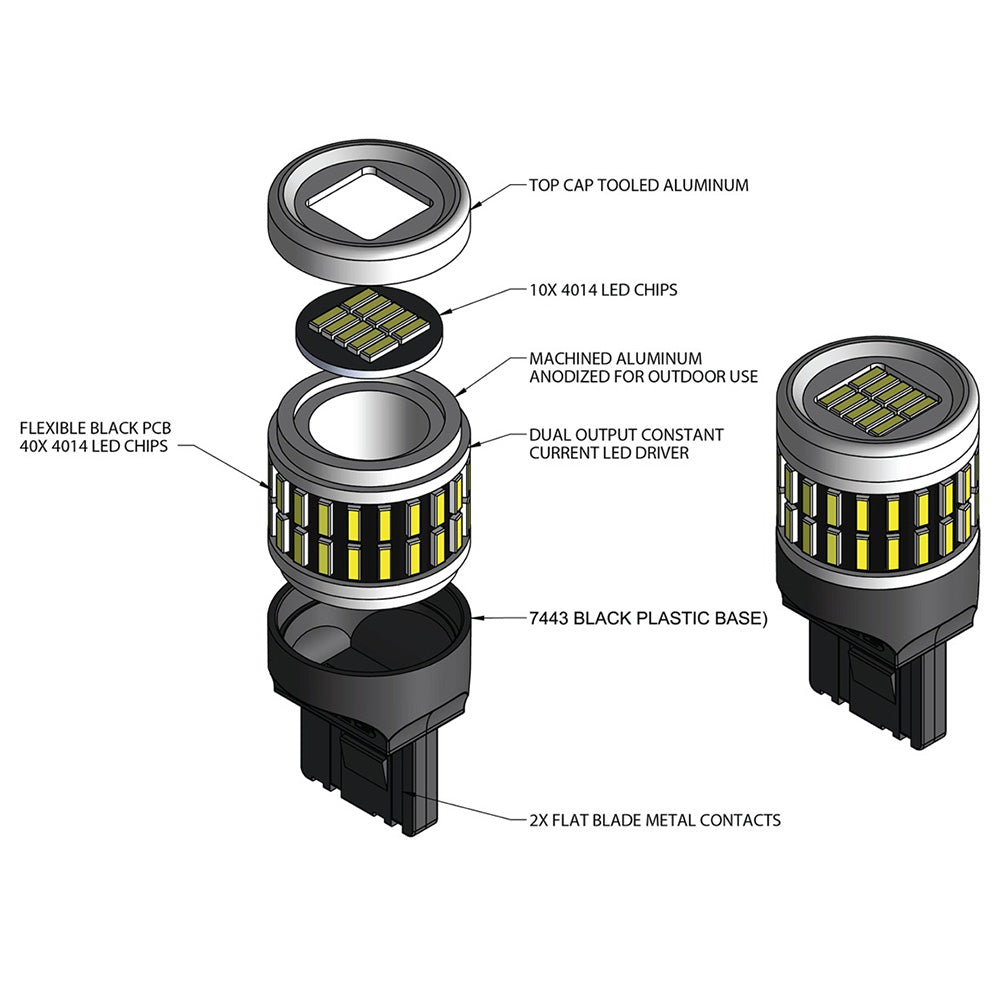 TOP CAP TOOLED ALUMINUM

10X 4014 LED CHIPS

MACHINED ALUMINUM
ANODIZED FOR OUTDOOR USE

FLEXIBLE BLACK PCB
40X 4014 LED CHIPS

DUAL OUTPUT CONSTANT
CURRENT LED DRIVER

7443 BLACK PLASTIC BASE)

2X FLAT BLADE METAL CONTACTS